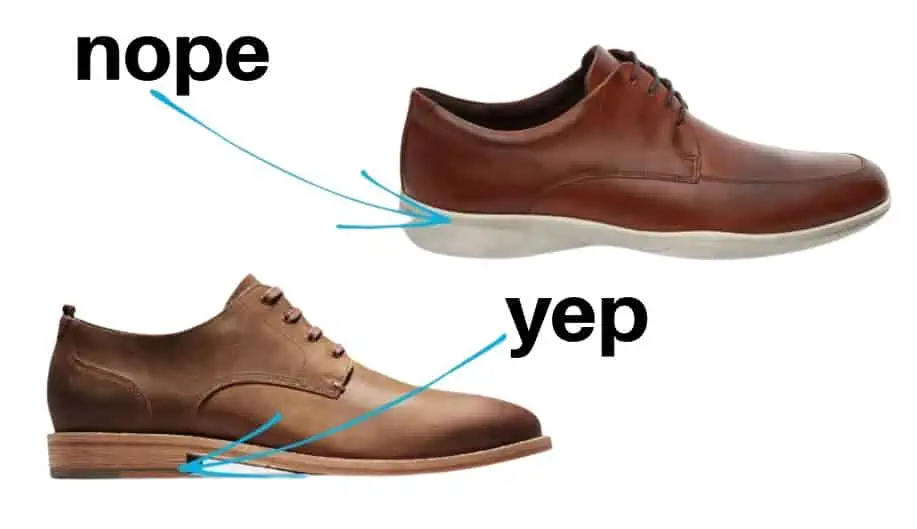 nope

yep